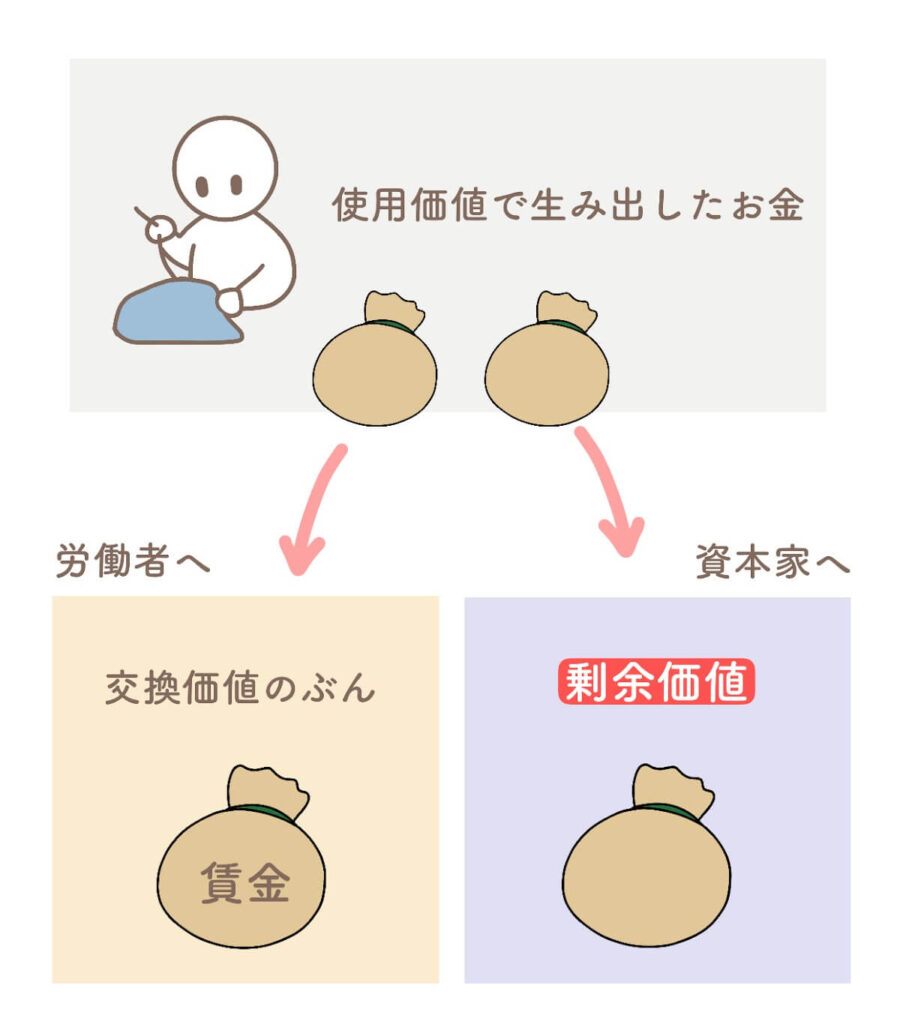 使用価値で生み出したお金

労働者へ

資本家へ

交換価値のぶん

賃金

剰余価値